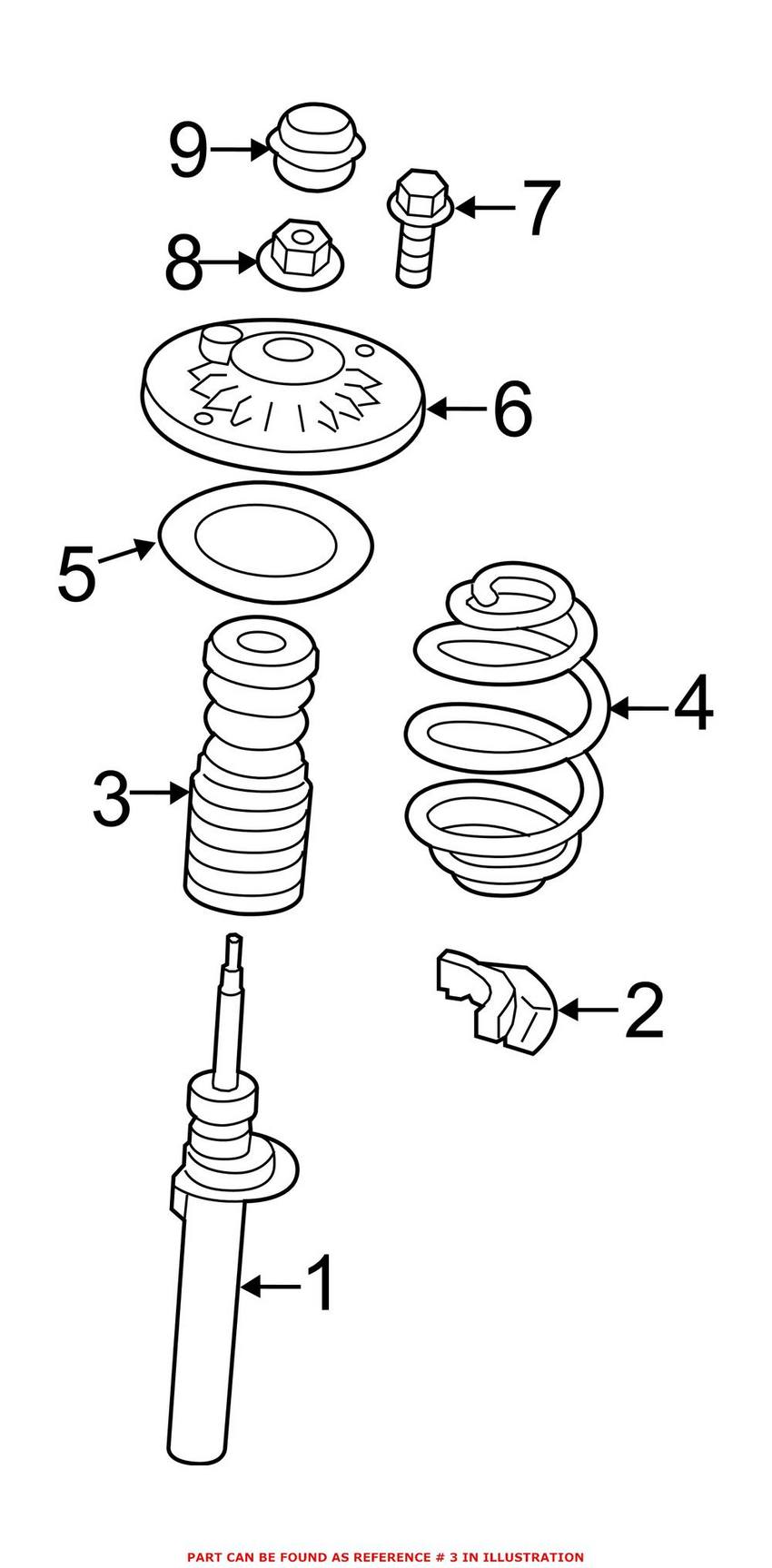 9
7
8
6
5
4
3
2
1
PART CAN BE FOUND AS REFERENCE # 3 IN ILLUSTRATION